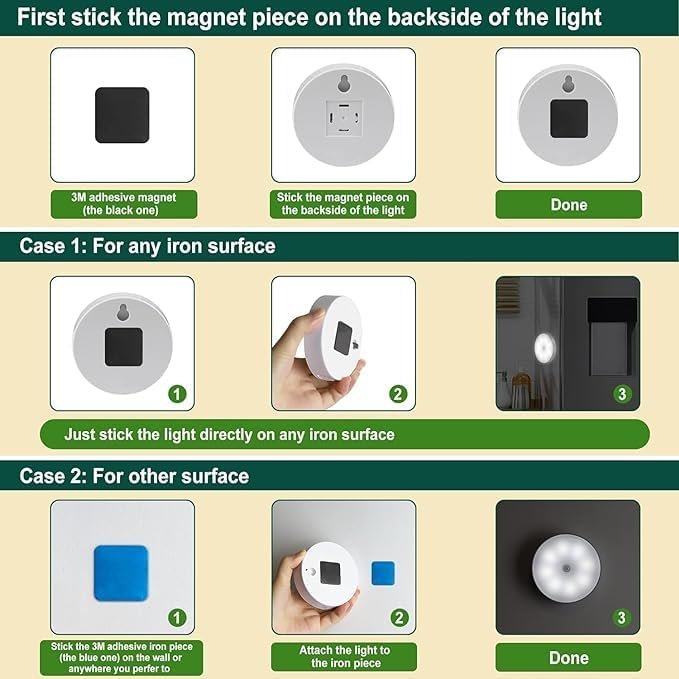 First stick the magnet piece on the backside of the light

3M adhesive magnet (the black one)

Stick the magnet piece on the backside of the light

Done

Case 1: For any iron surface

1

2

3

Just stick the light directly on any iron surface

Case 2: For other surface

1

2

3

Stick the 3M adhesive iron piece (the blue one) on the wall or anywhere you perfer to

Attach the light to the iron piece

Done